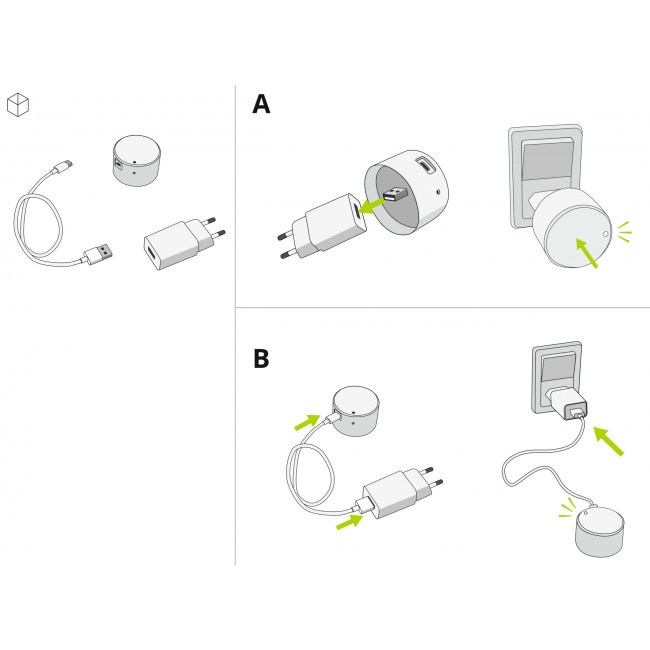 A

B